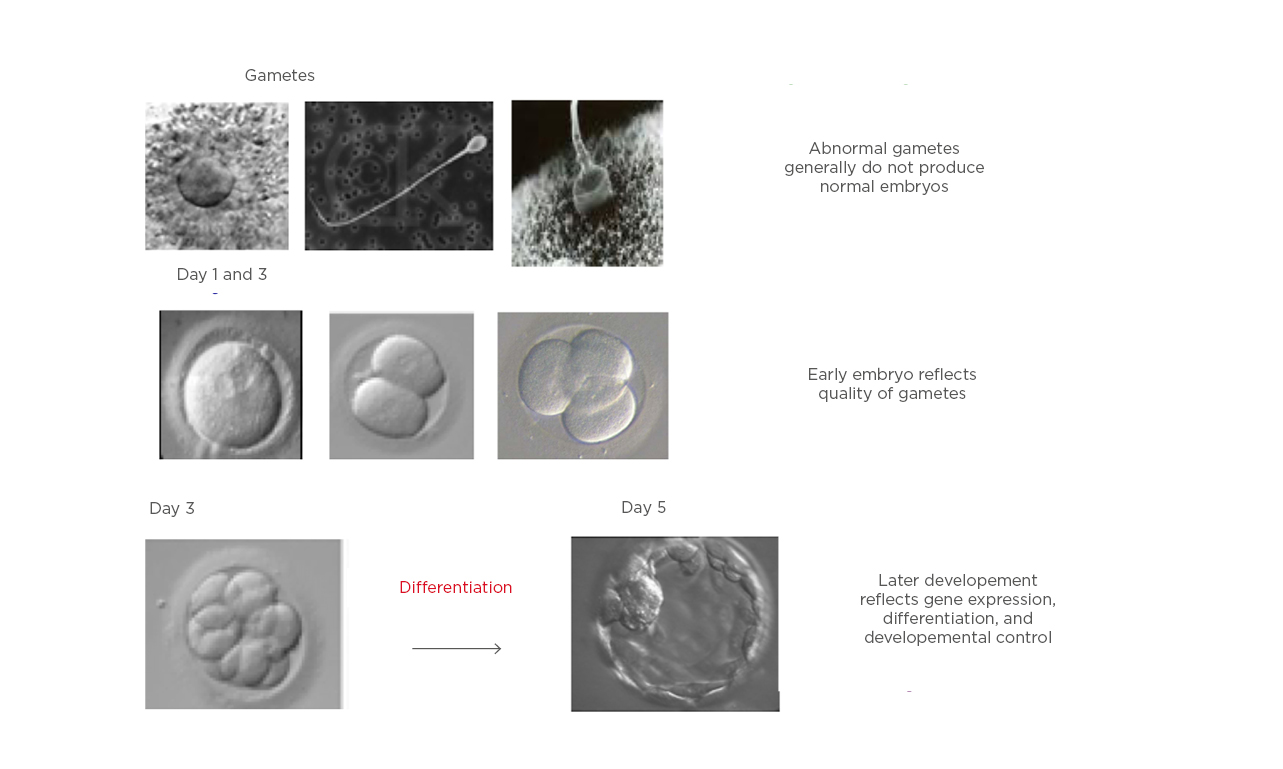 Gametes

Abnormal gametes generally do not produce normal embryos

Day 1 and 3

Early embryo reflects quality of gametes

Day 3

Differentiation

Day 5

Later developement reflects gene expression, differentiation, and developemental control