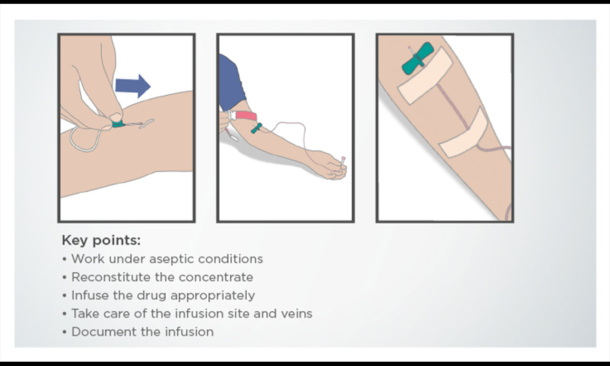 Key points:
• Work under aseptic conditions
• Reconstitute the concentrate
• Infuse the drug appropriately
• Take care of the infusion site and veins
• Document the infusion