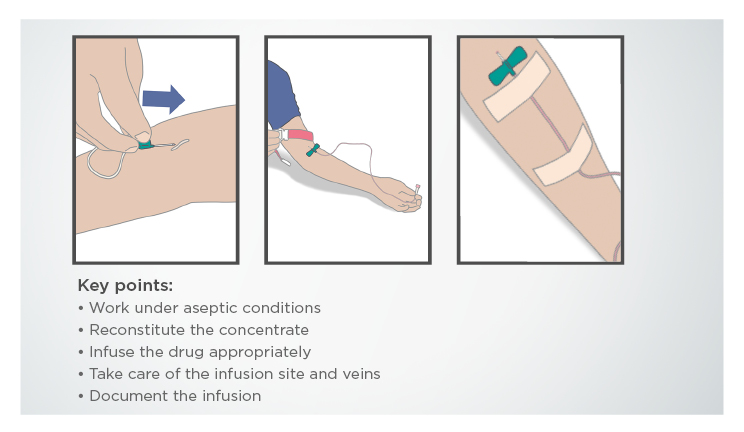 Key points:
• Work under aseptic conditions
• Reconstitute the concentrate
• Infuse the drug appropriately
• Take care of the infusion site and veins
• Document the infusion