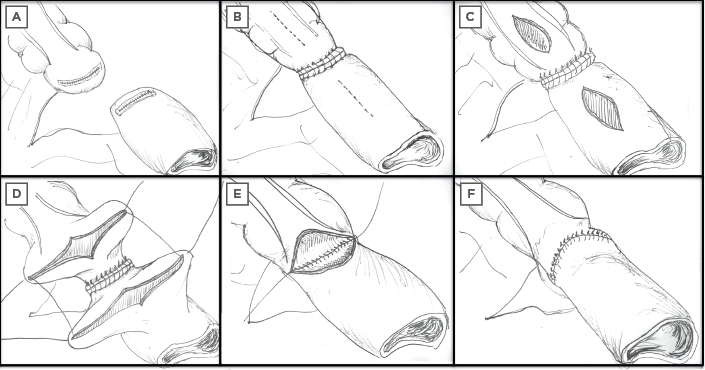 A

B

C

D

E

F