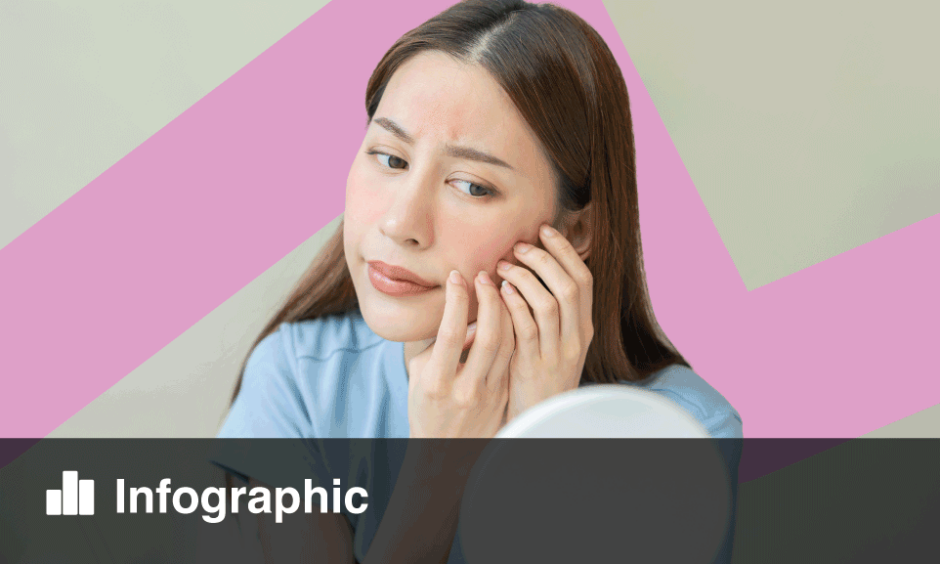 Infographic