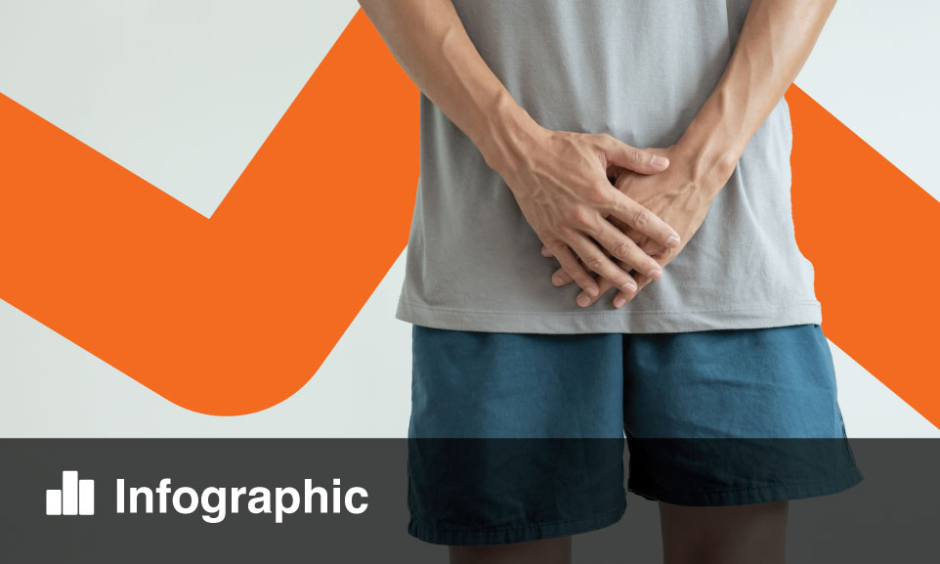 Infographic