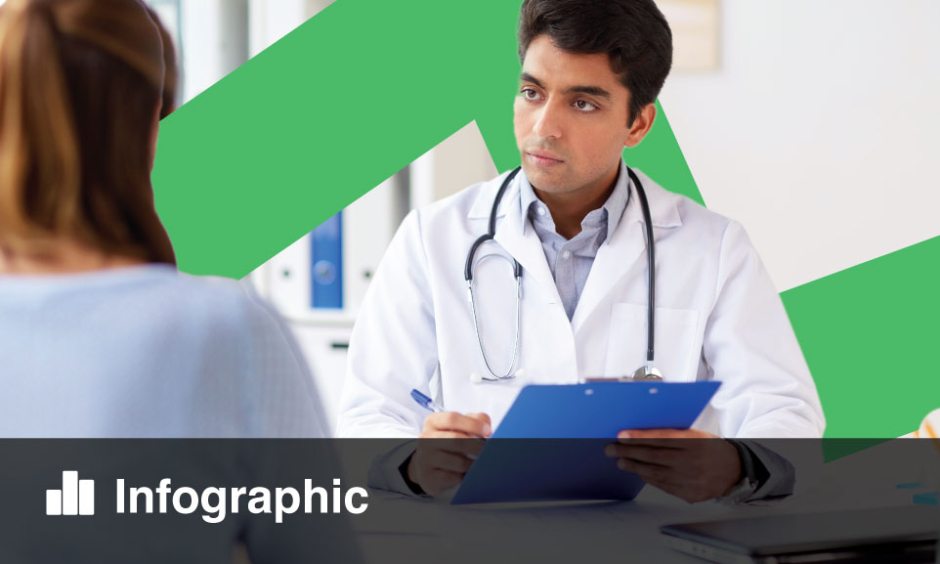 Infographic