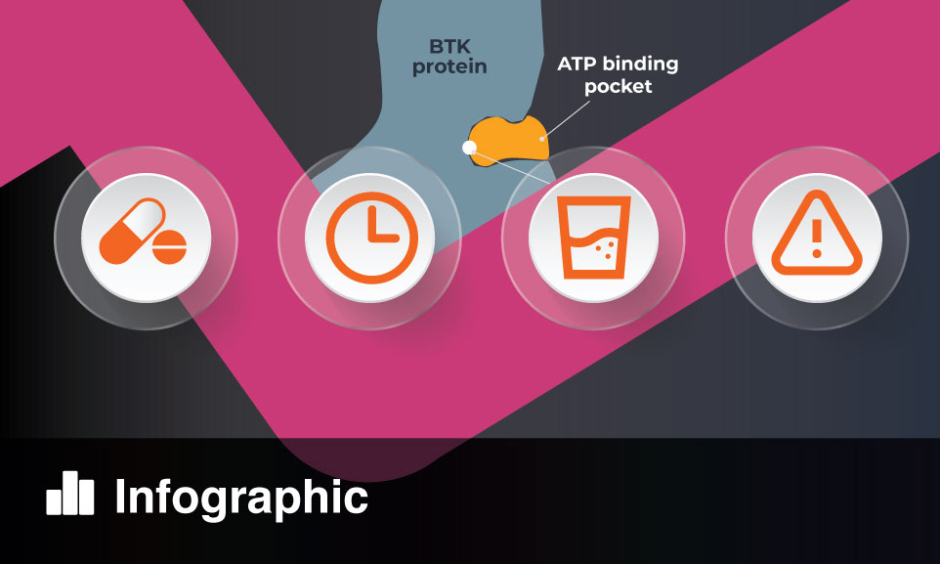 BTK protein

ATP binding pocket

Infographic