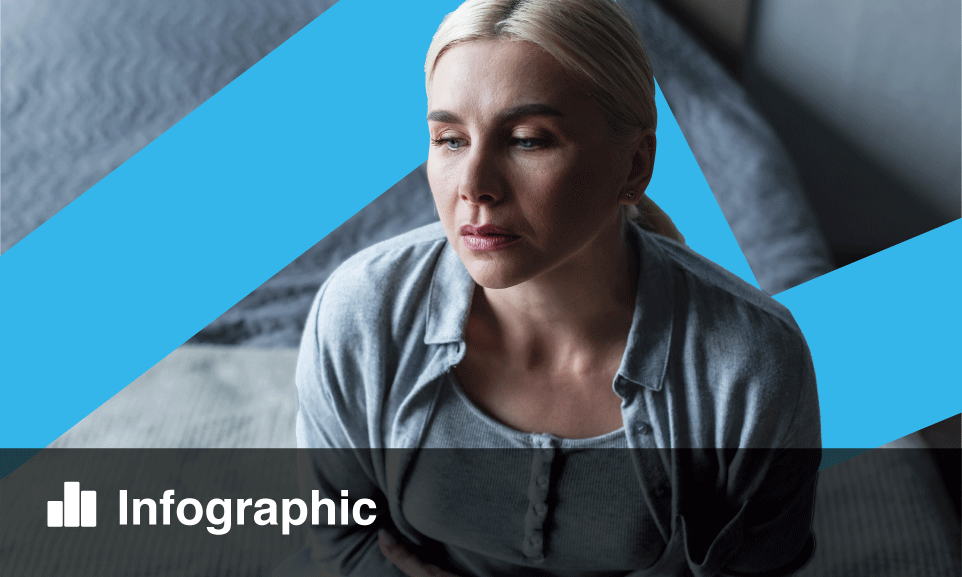 Infographic