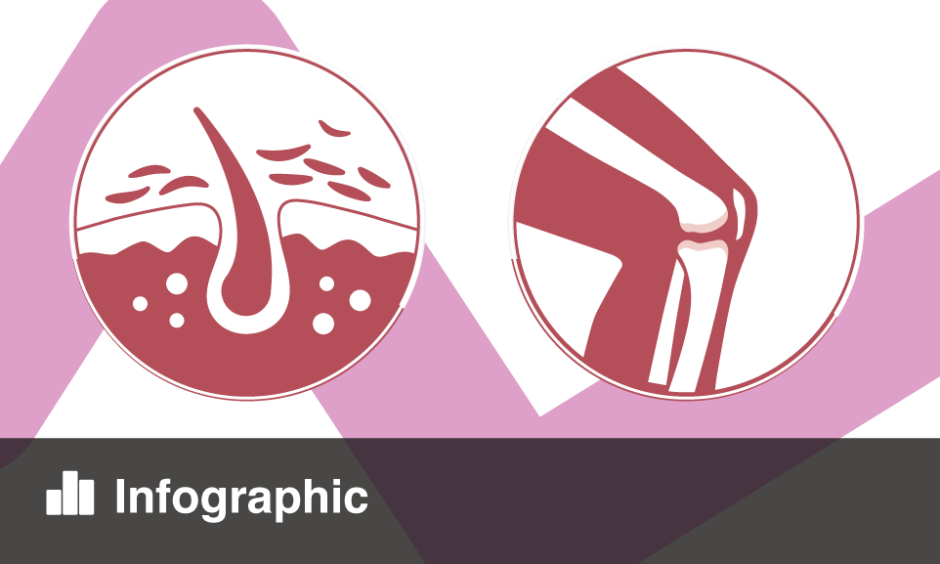 Infographic