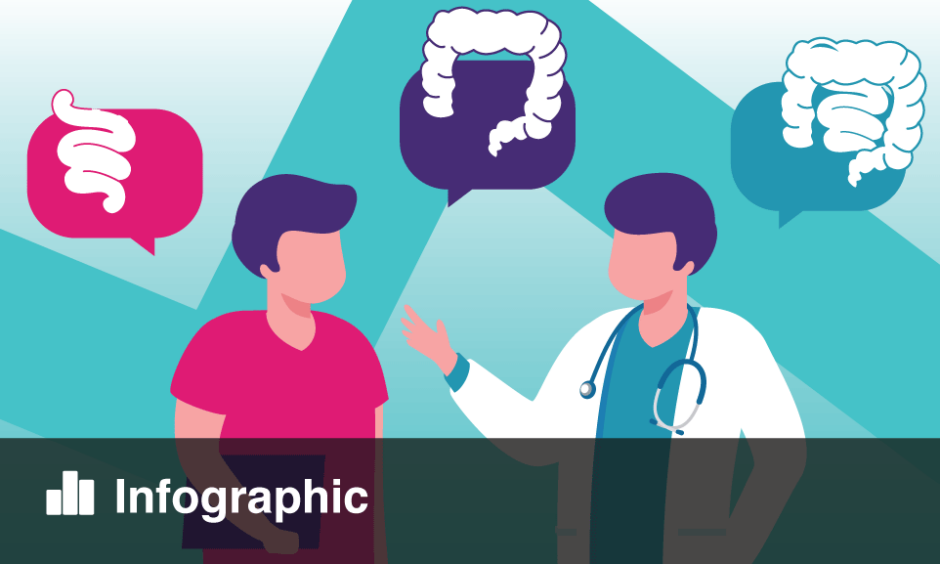 Infographic