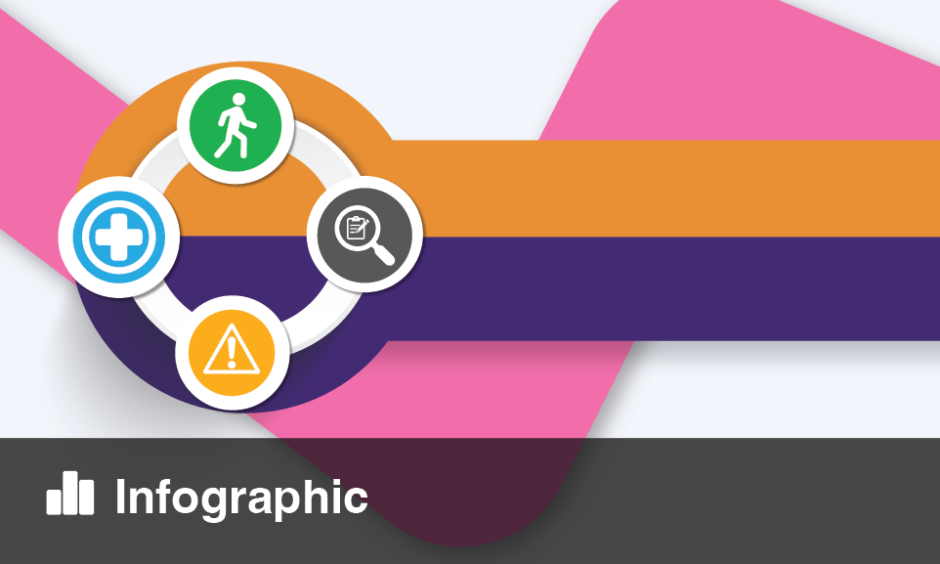 Infographic