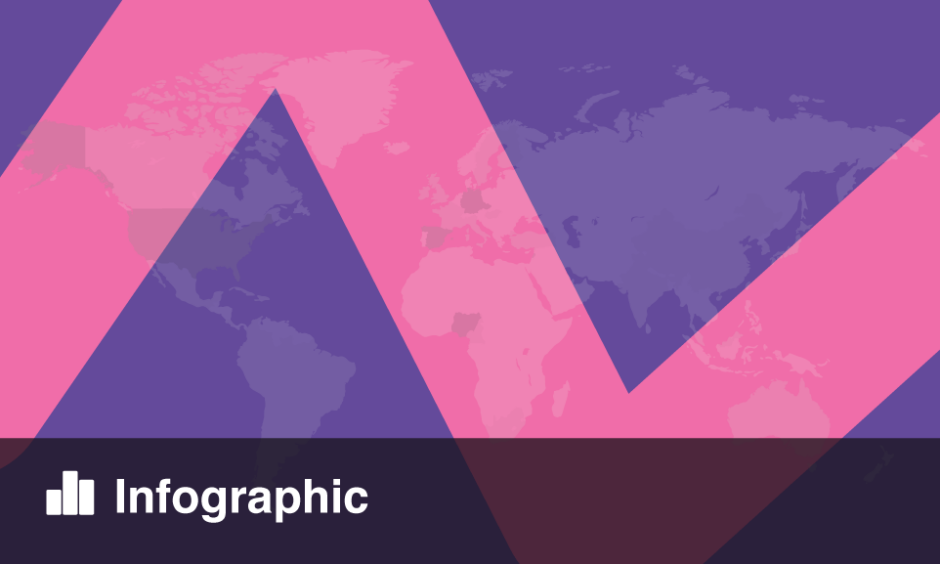 Infographic