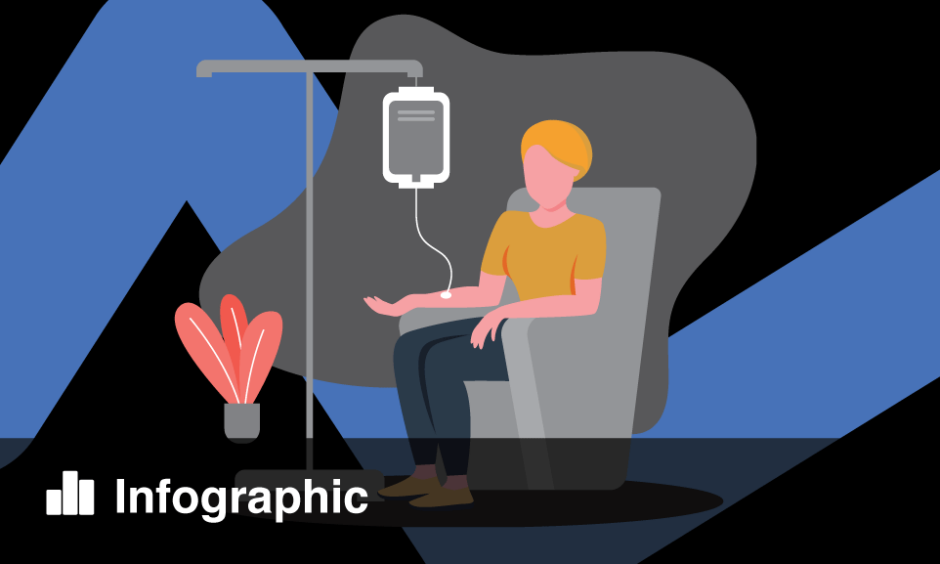 Infographic