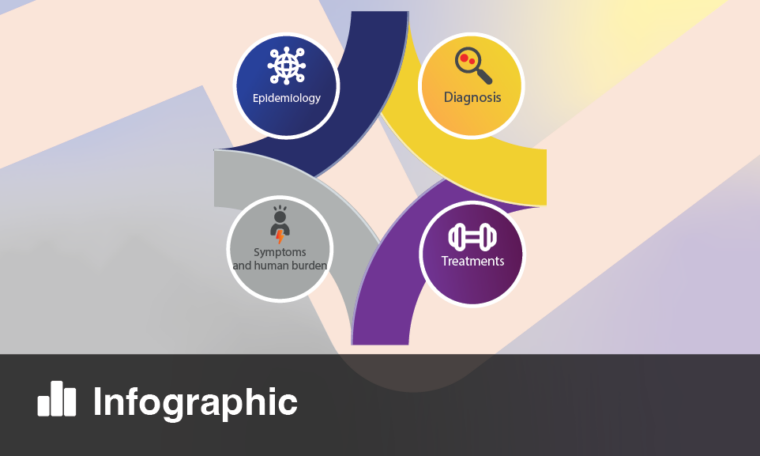 Epidemiology

Diagnosis

Symptoms and human burden

Treatments

Infographic