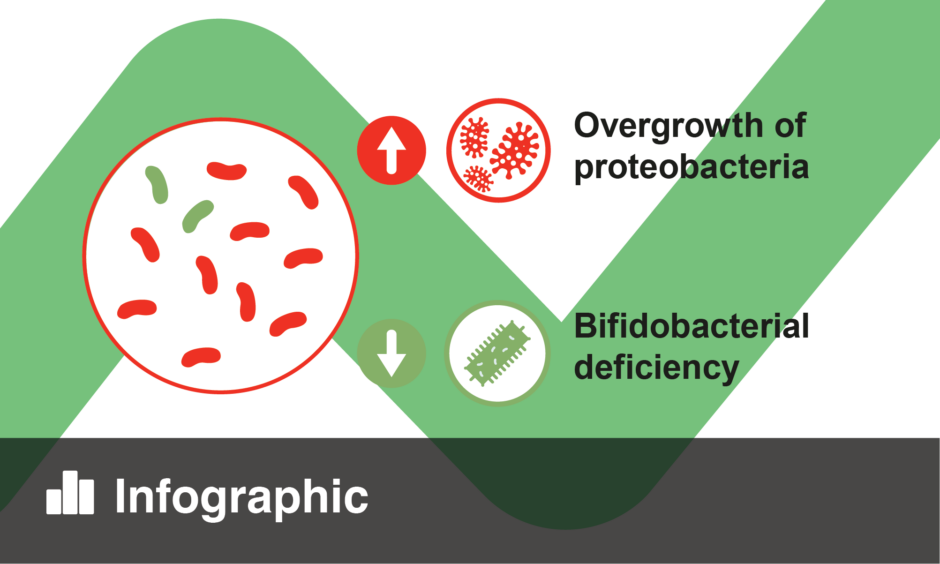 Overgrowth of proteobacteria

Bifidobacterial deficiency

Infographic