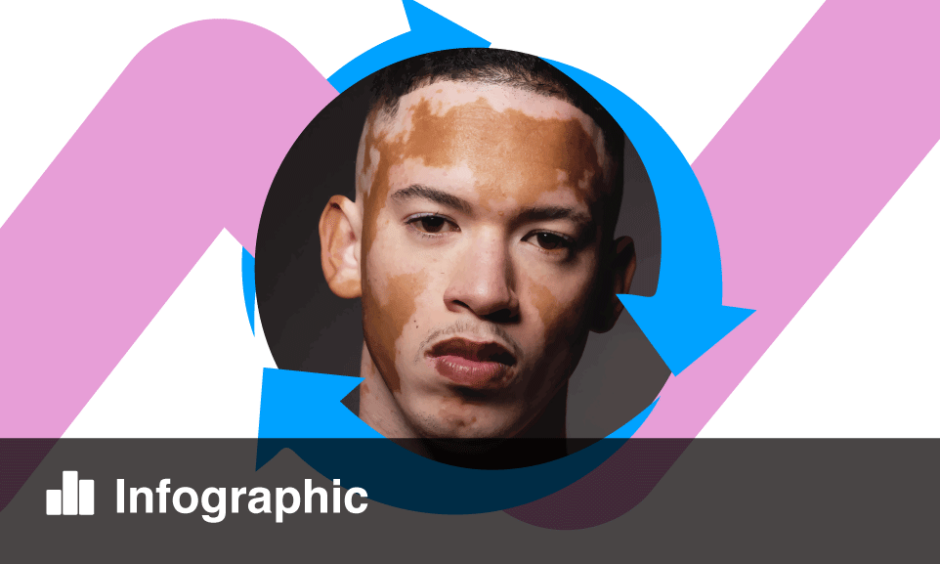 Infographic