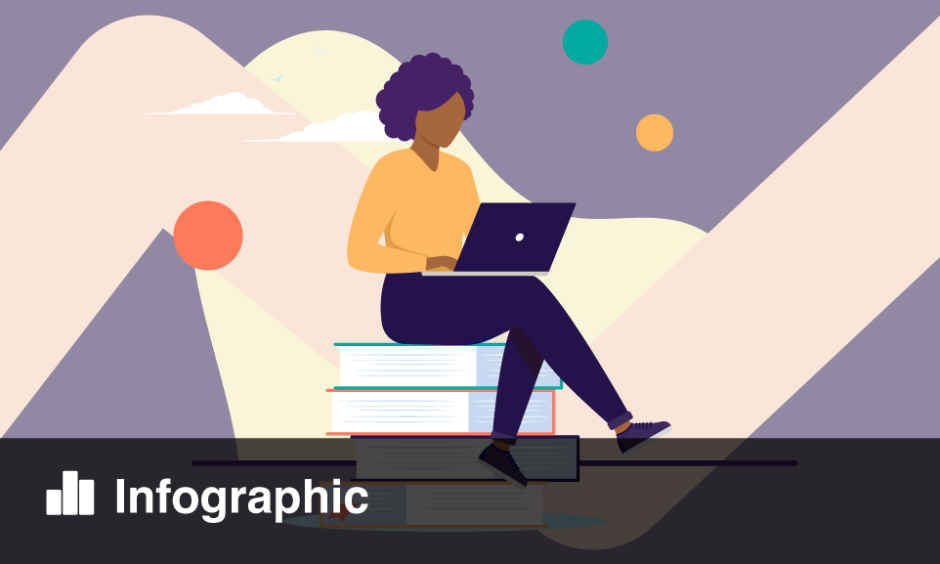 Infographic