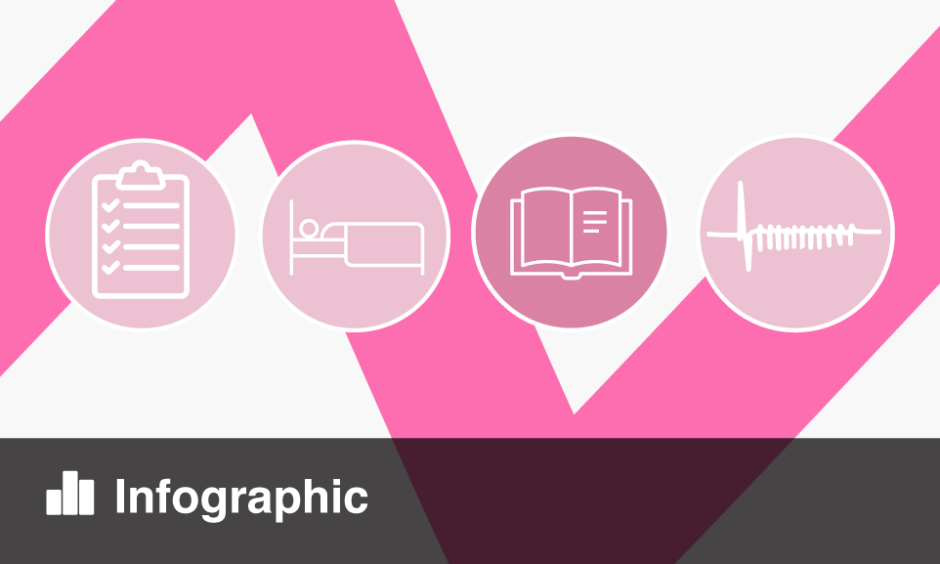 Infographic