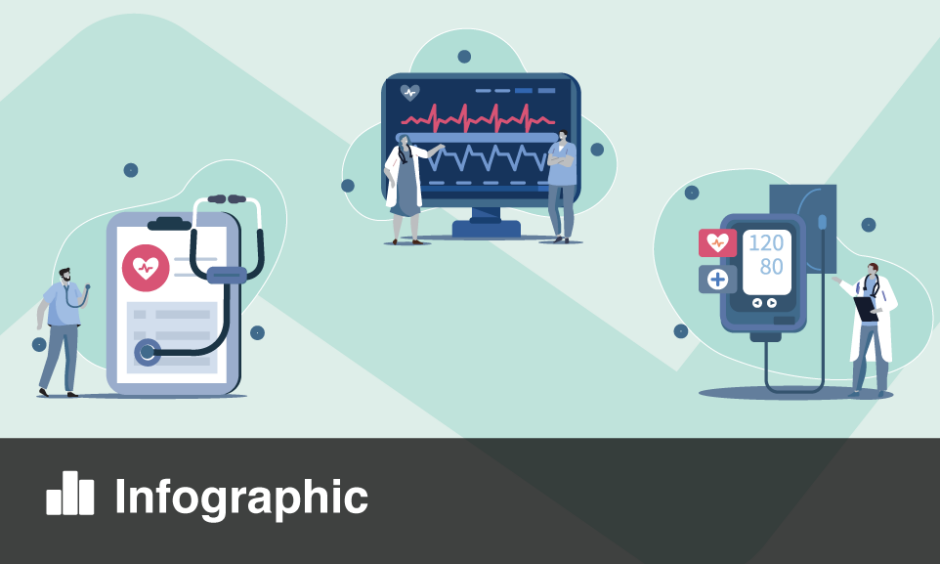 120
80

Infographic