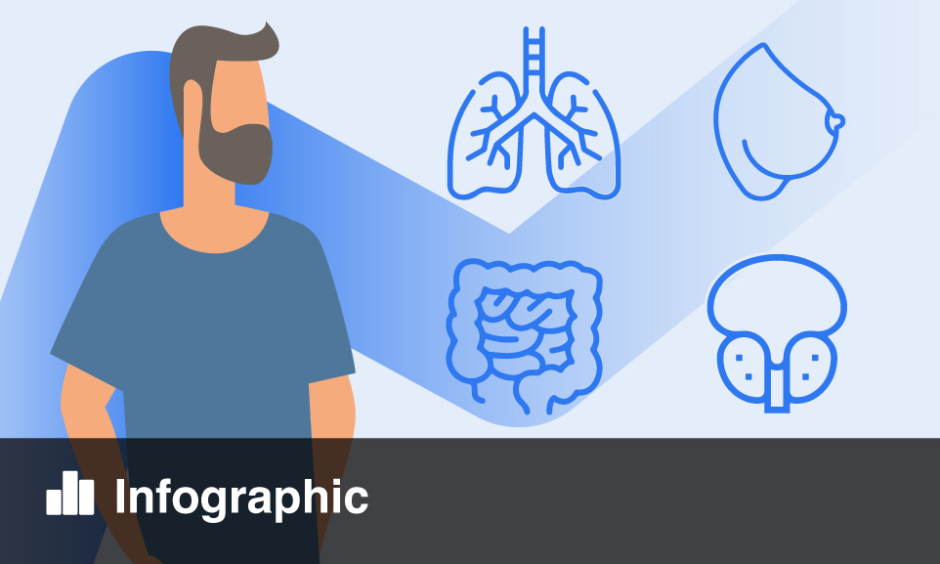 Infographic