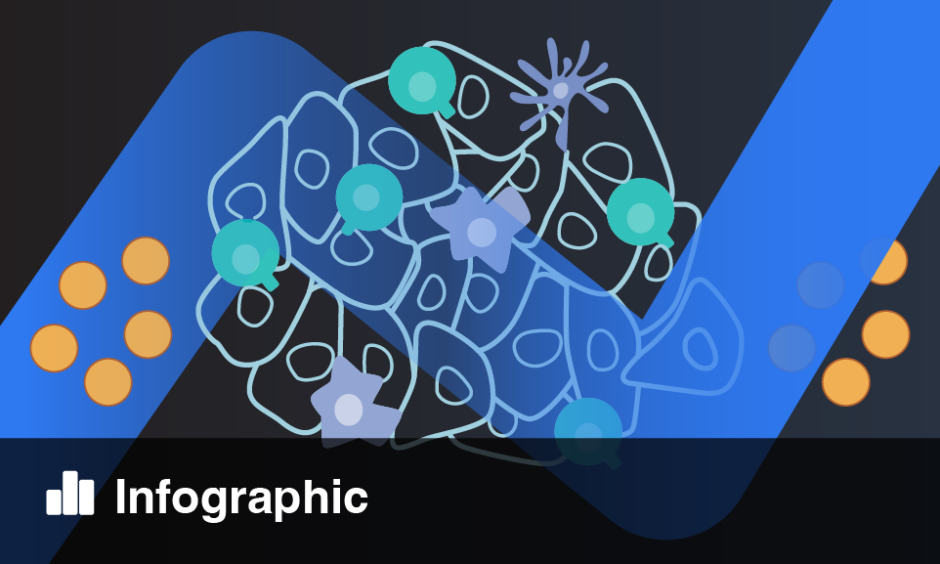 Infographic