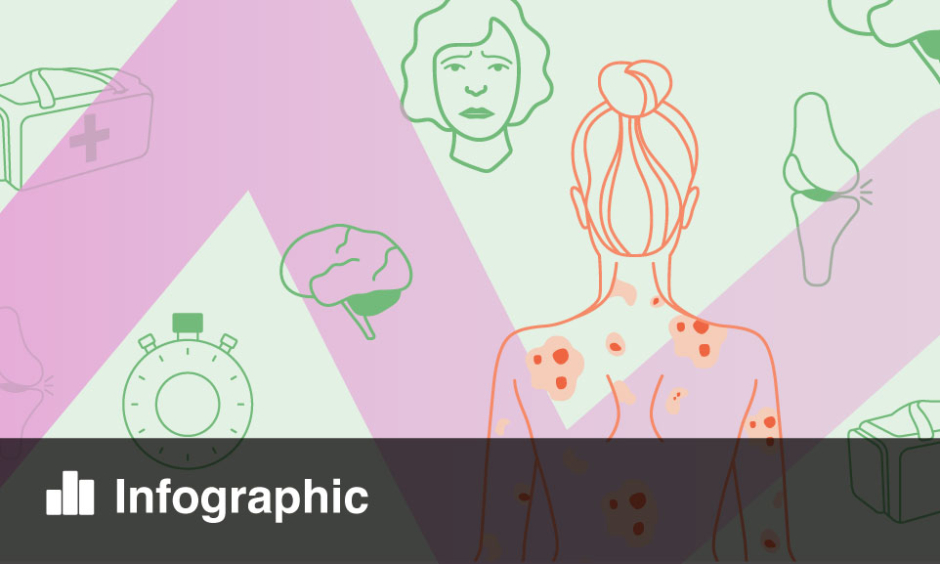 Infographic