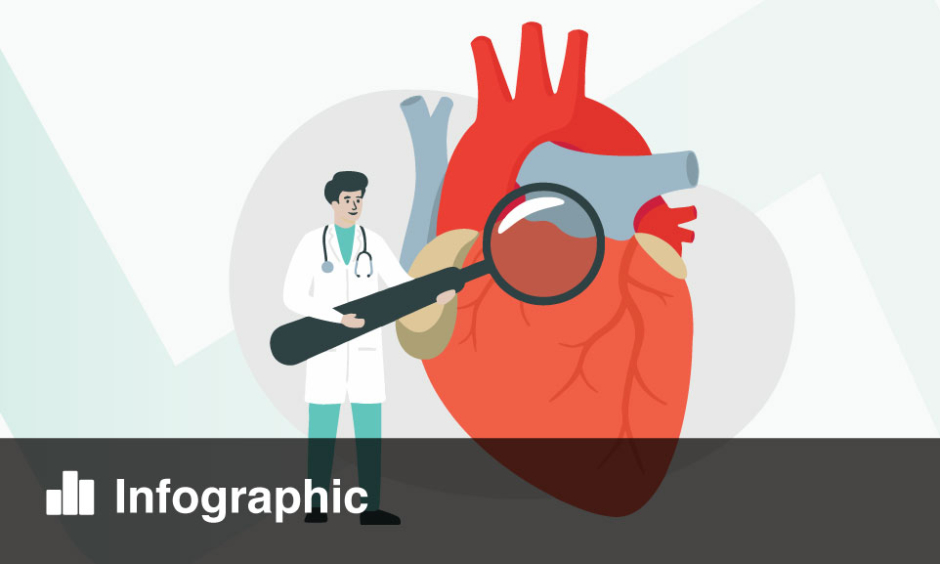 Infographic