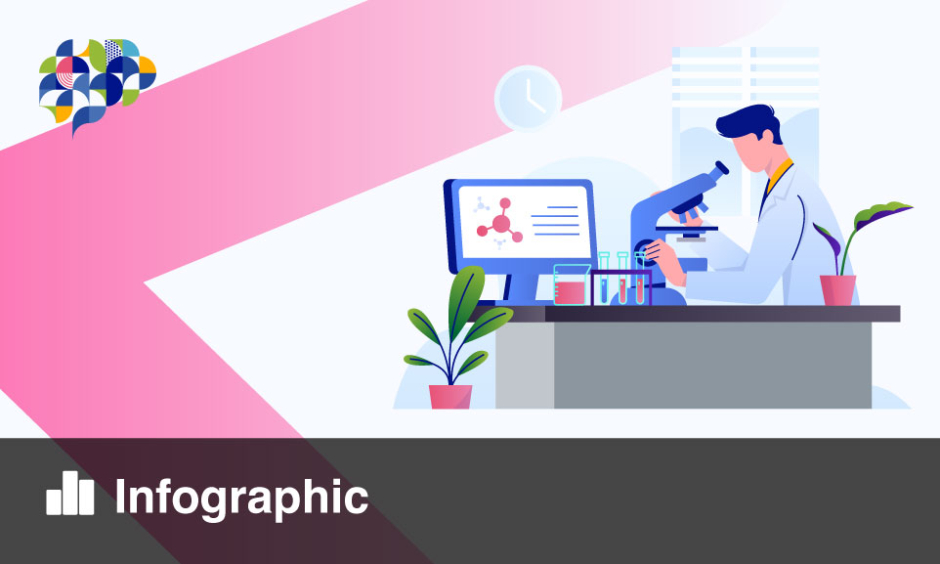 Infographic