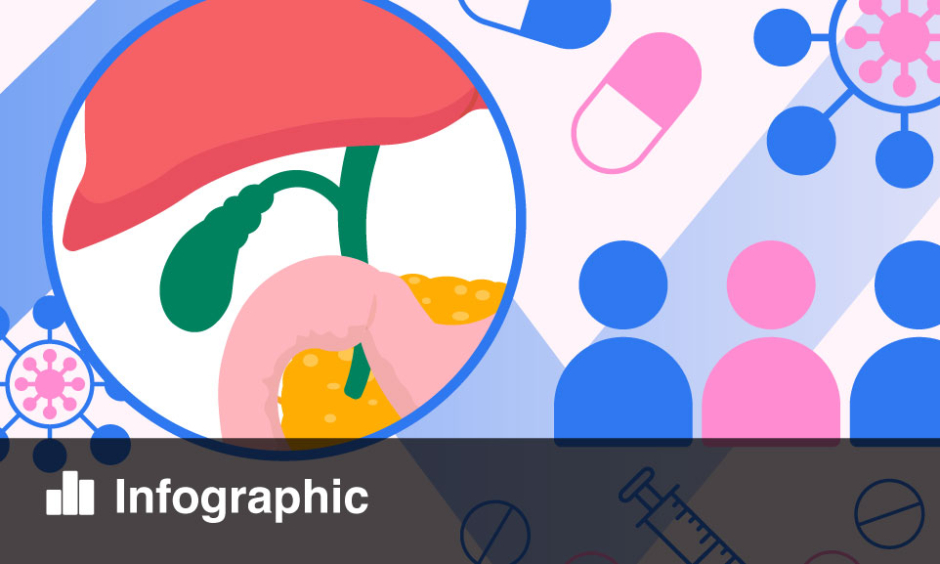 Infographic