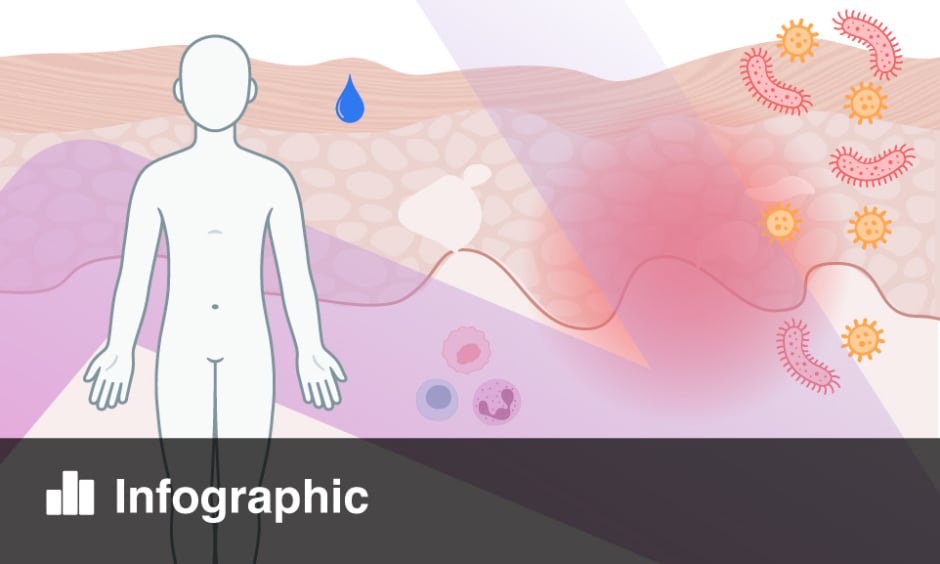 Infographic