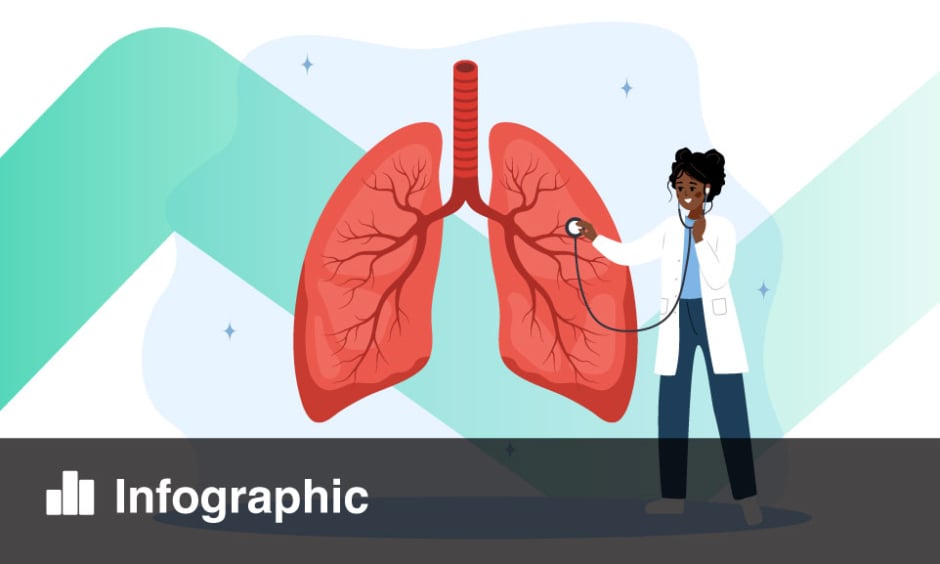 Infographic