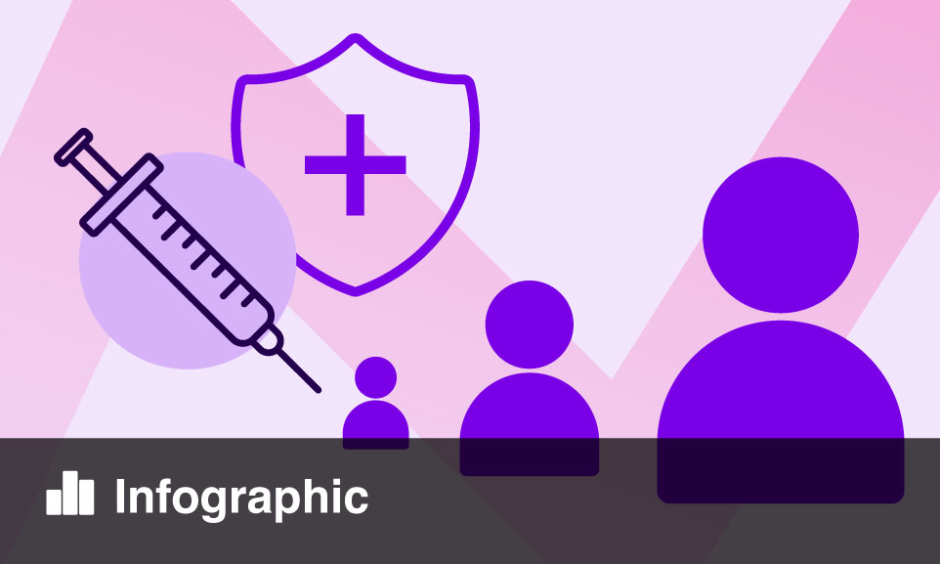 Infographic