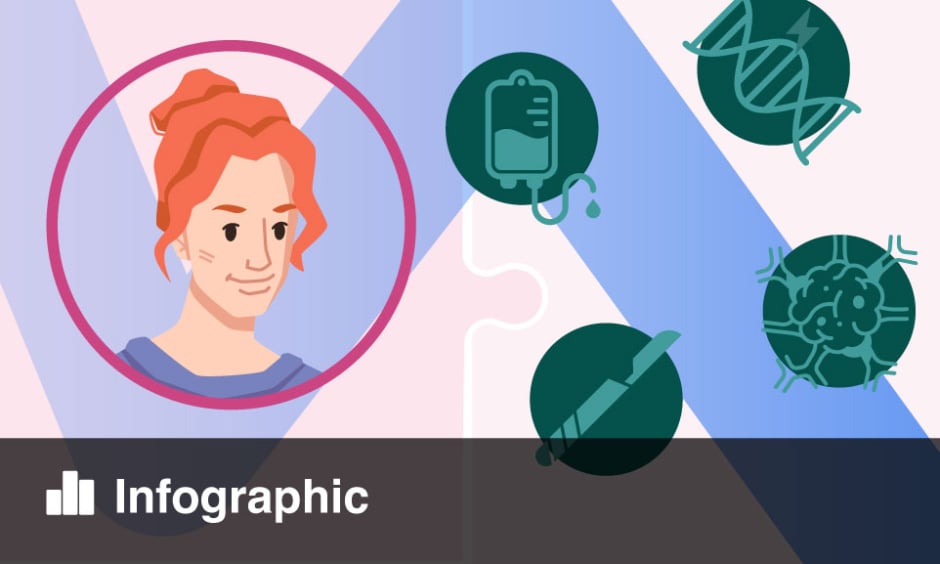 Infographic