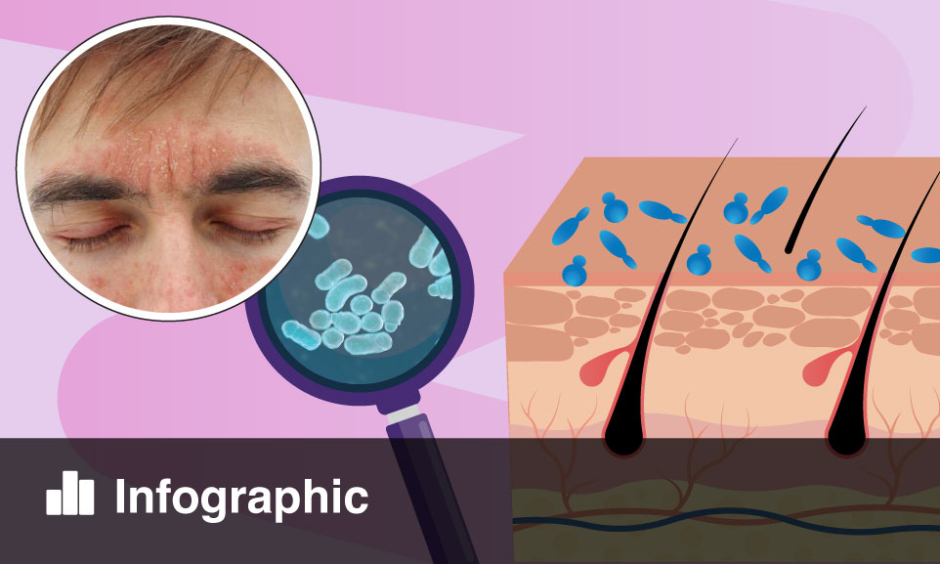 Infographic