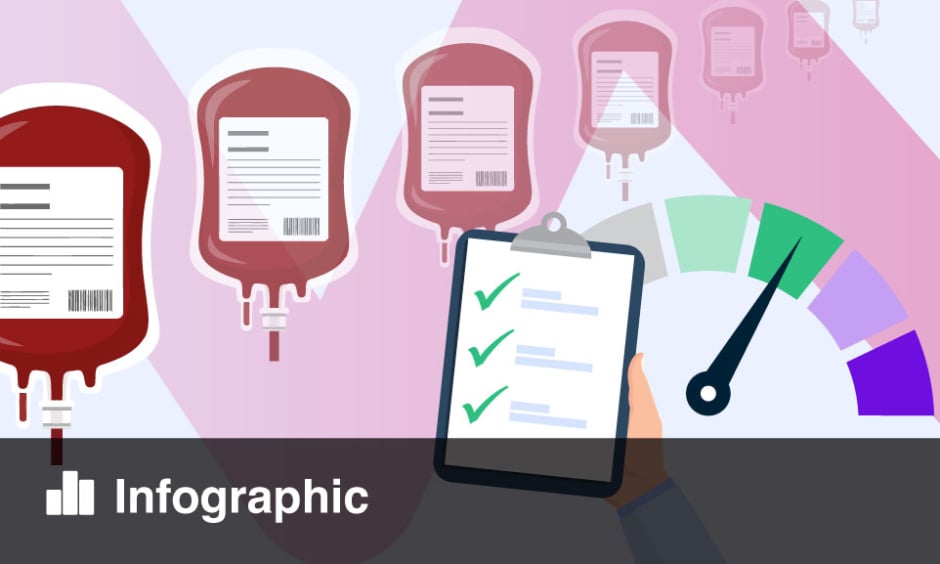 Infographic