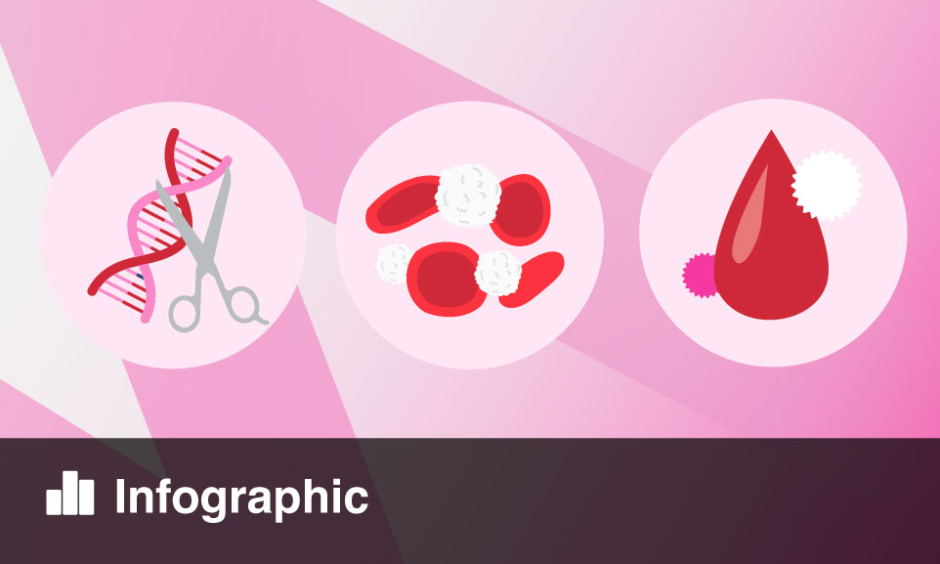 Infographic