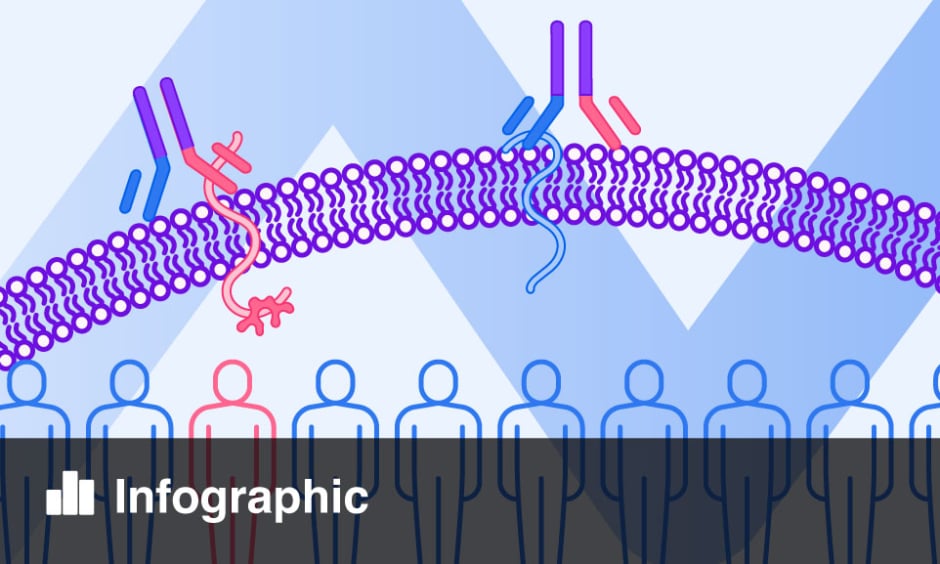 Infographic